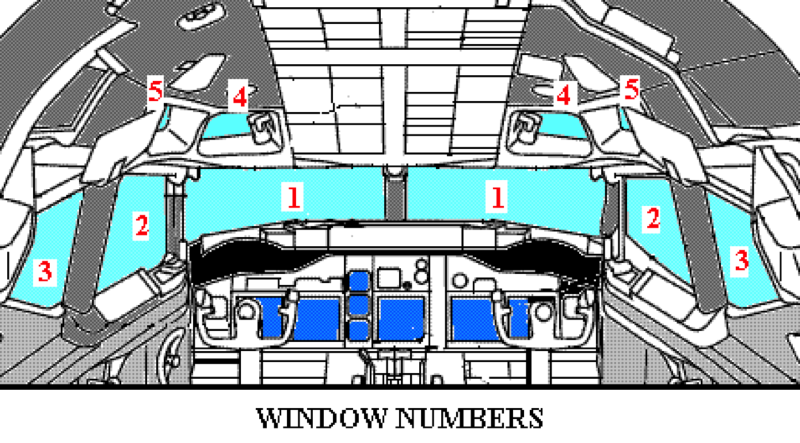 5 4 4 5

1 1

2 2

3 3

WINDOW NUMBERS